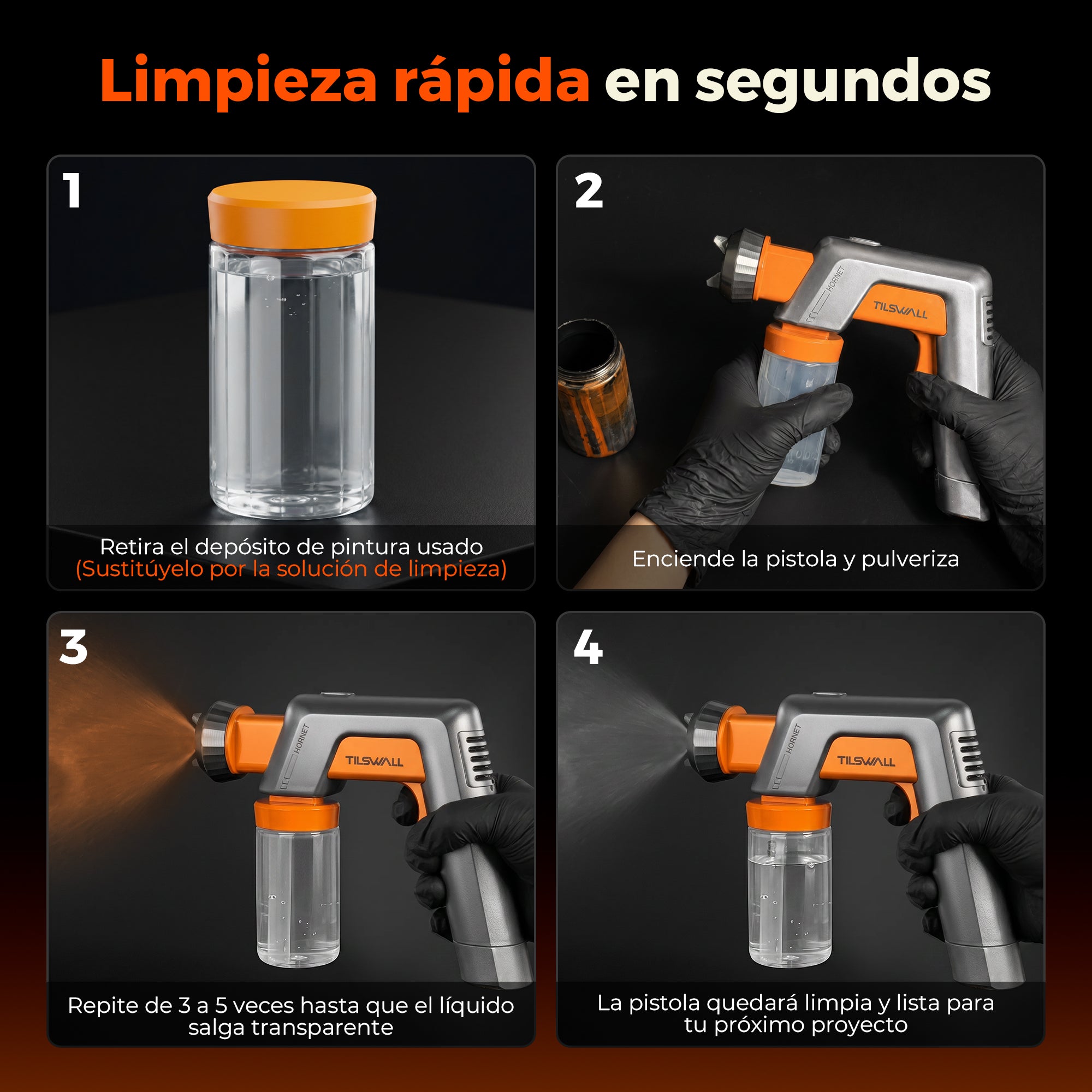 Limpieza rápida en segundos

1

Retira el depósito de pintura usado
(Sustitúyelo por la solución de limpieza)

2

HORNET

TILSWALL

Enciende la pistola y pulveriza

3

HORNET

TILSWALL

Repite de 3 a 5 veces hasta que el líquido salga transparente

4

HORNET

TILSWALL

La pistola quedará limpia y lista para tu próximo proyecto